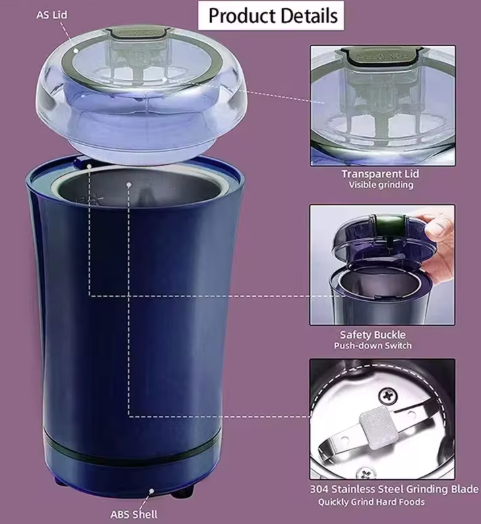 Product Details

AS Lid

Transparent Lid
Visible grinding

Safety Buckle
Push-down Switch

304 Stainless Steel Grinding Blade
Quickly Grind Hard Foods

ABS Shell